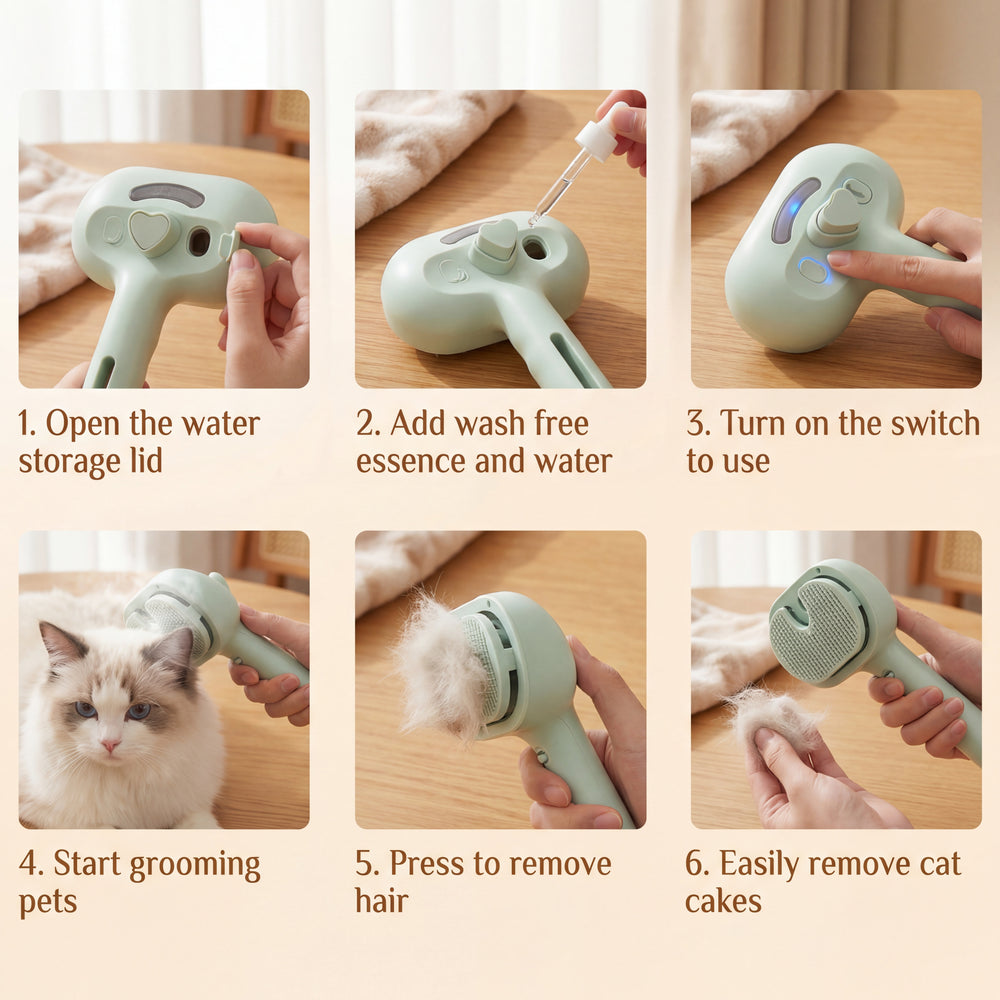 1. Open the water storage lid

2. Add wash free essence and water

3. Turn on the switch to use

4. Start grooming pets

5. Press to remove hair

6. Easily remove cat cakes